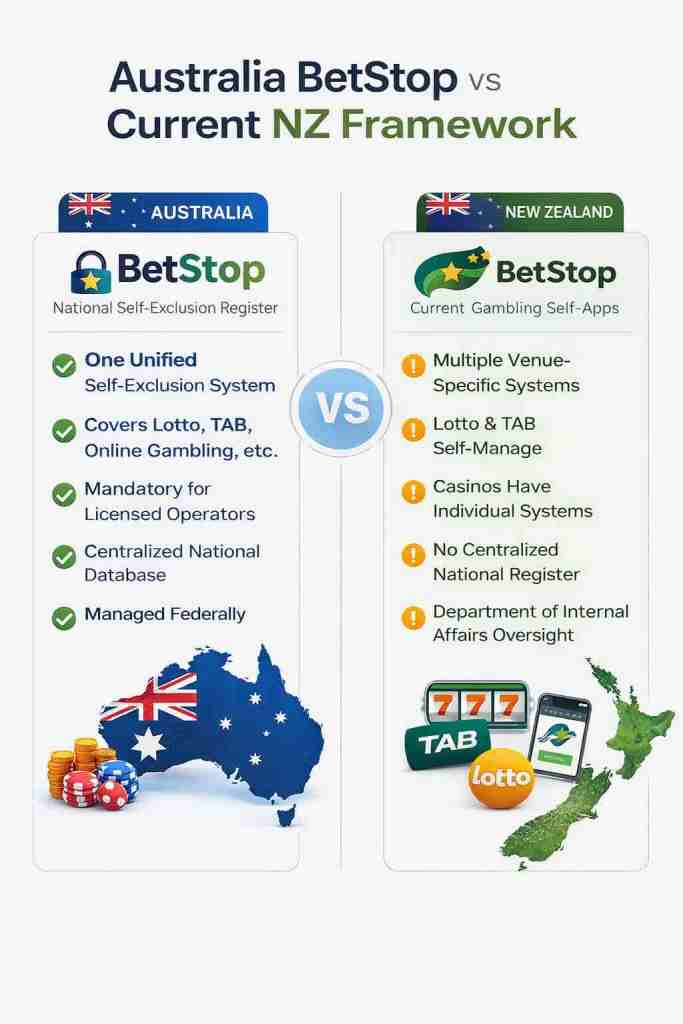 Australia BetStop vs Current NZ Framework

AUSTRALIA

BetStop
National Self-Exclusion Register

One Unified Self-Exclusion System

Covers Lotto, TAB, Online Gambling, etc.

Mandatory for Licensed Operators

Centralized National Database

Managed Federally

VS

NEW ZEALAND

BetStop
Current Gambling Self-Apps

Multiple Venue-Specific Systems

Lotto & TAB Self-Manage

Casinos Have Individual Systems

No Centralized National Register

Department of Internal Affairs Oversight

777

TAB

Lotto